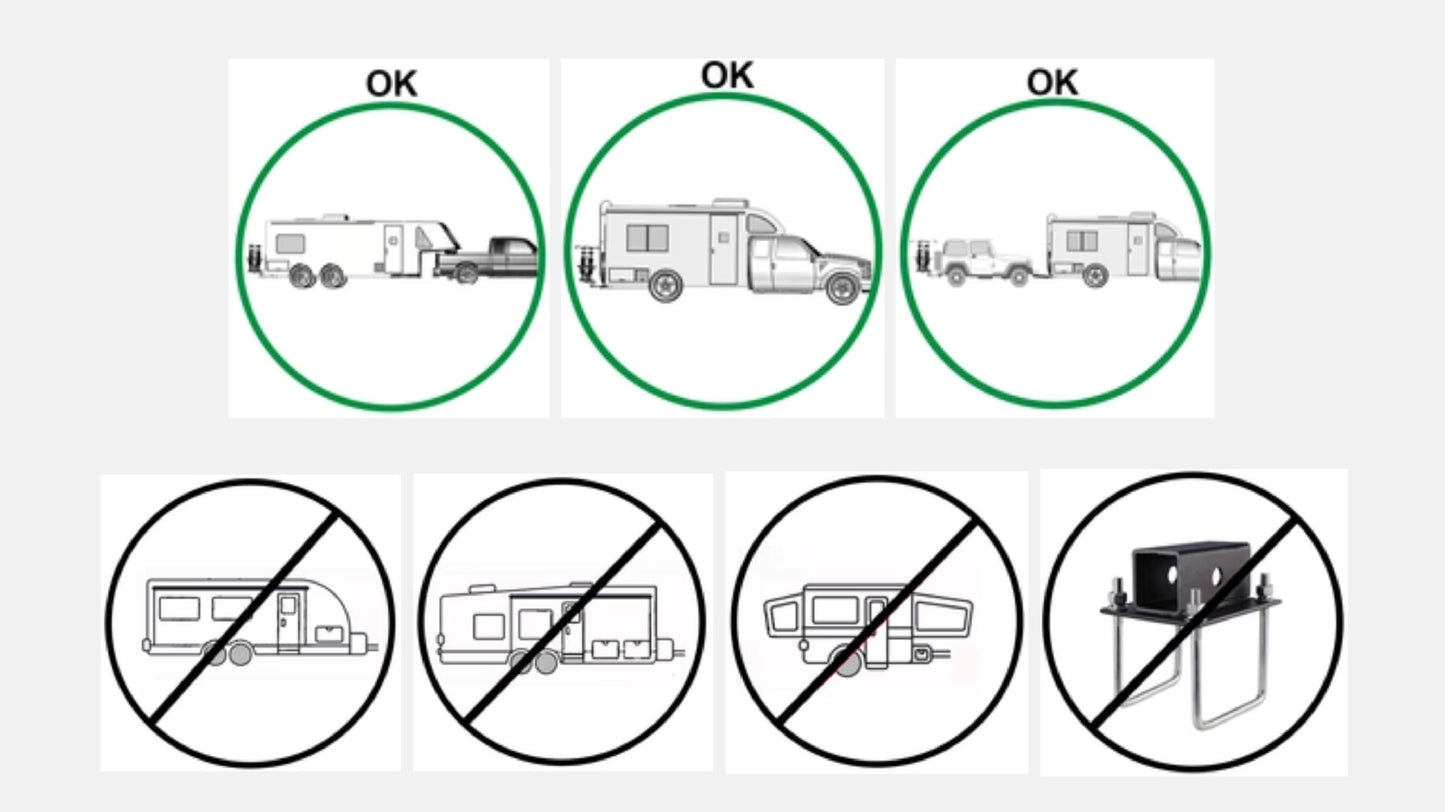 OK

OK

OK